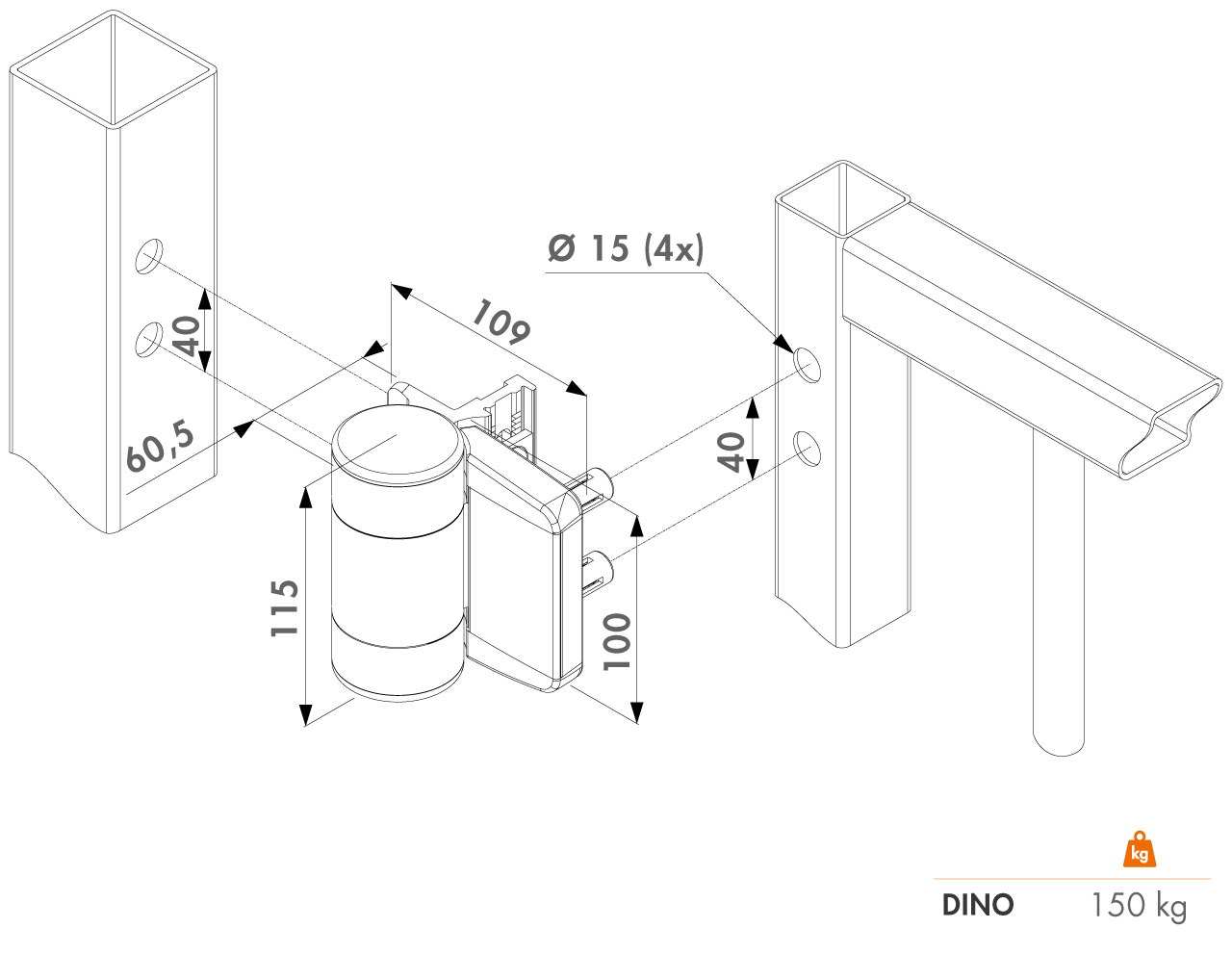 Ø 15 (4x)

109

40

60,5

40

115

100

kg

DINO 150 kg