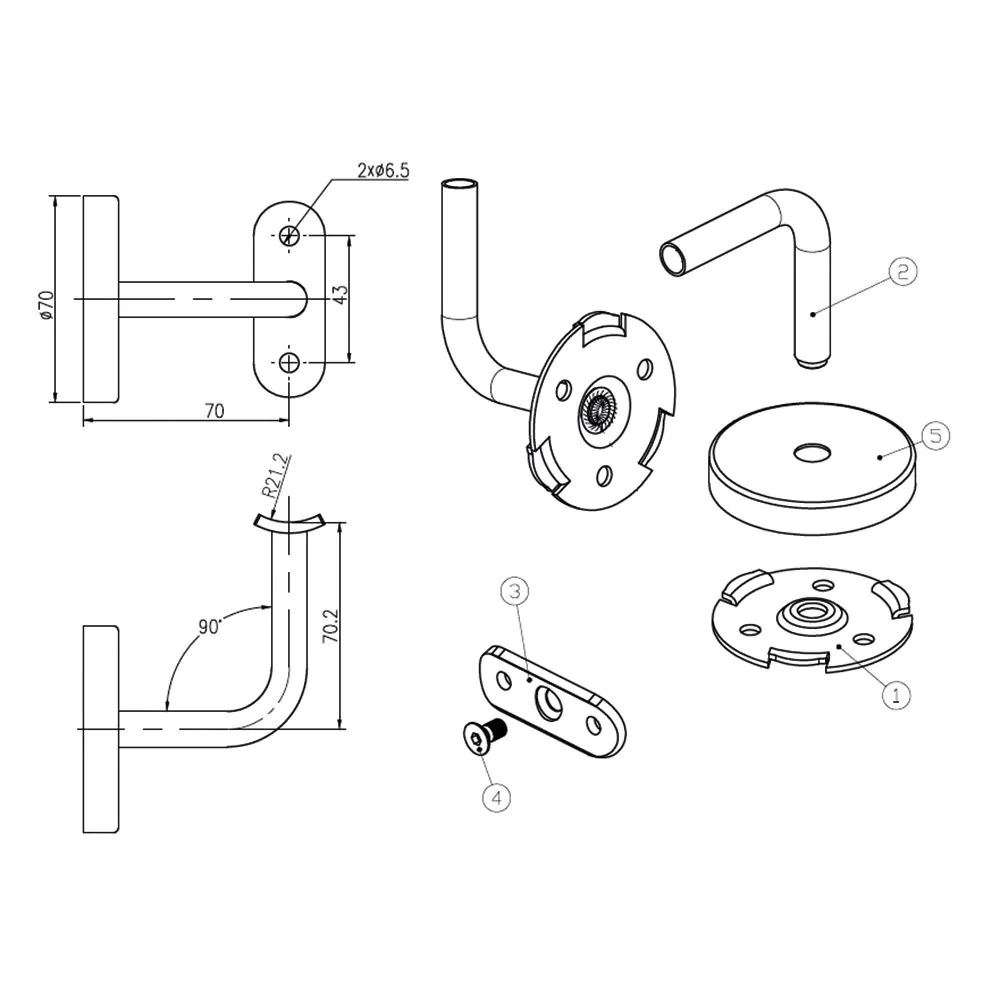 2xø6.5

ø70

43

70

R21.2

90°

70.2

2

5

3

1

4