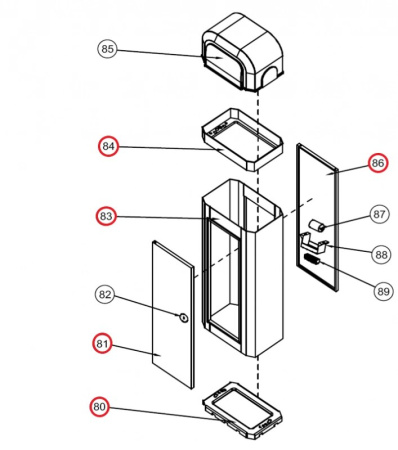 85
84
86
83
87
88
89
82
81
80